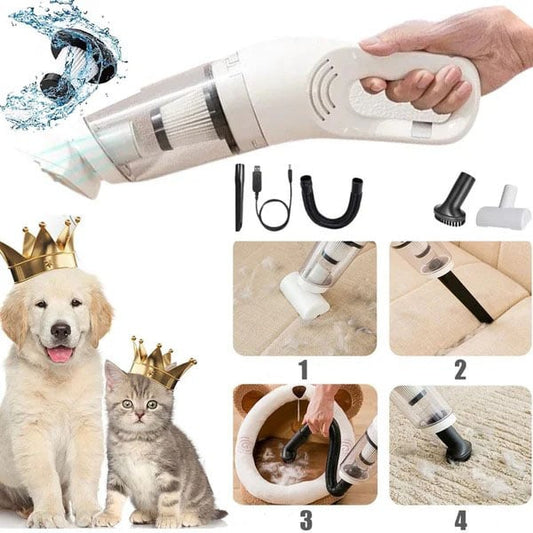 1
2
3
4