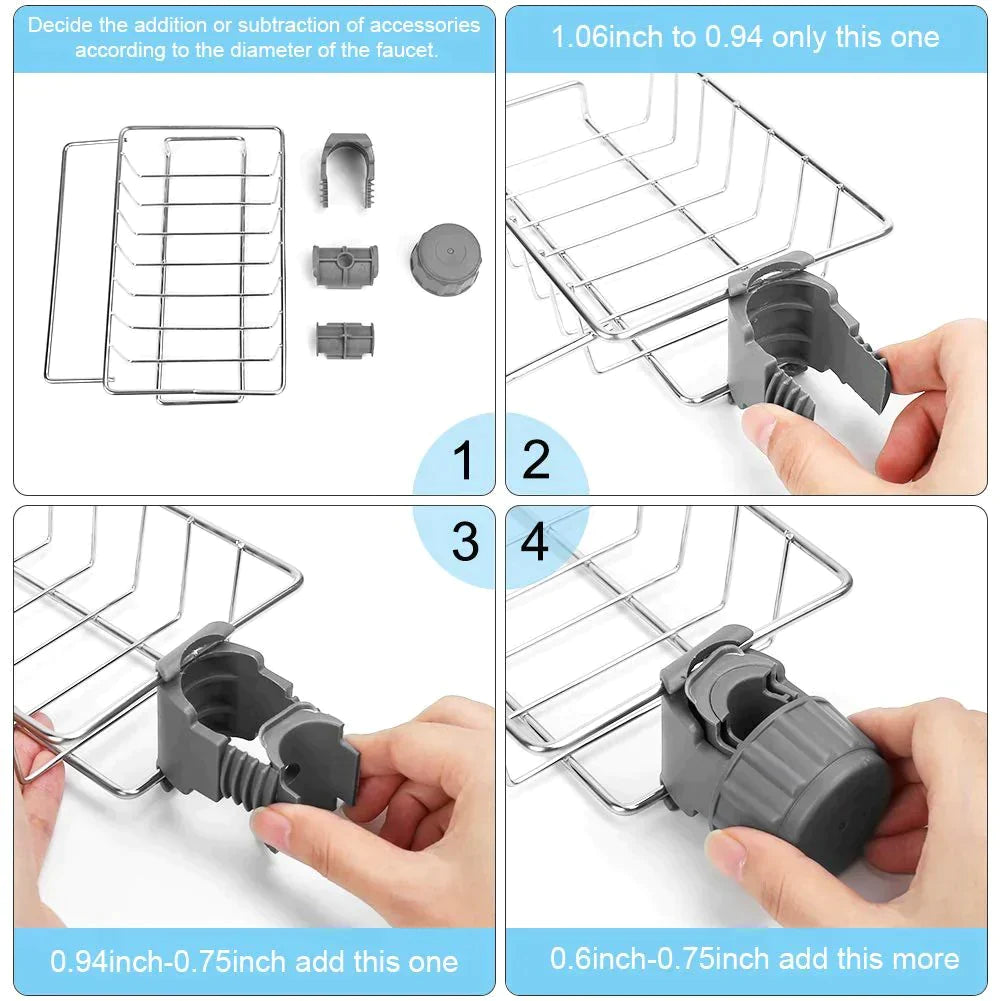 Decide the addition or subtraction of accessories according to the diameter of the faucet.

1.06inch to 0.94 only this one

1

2

3

4

0.94inch-0.75inch add this one

0.6inch-0.75inch add this more