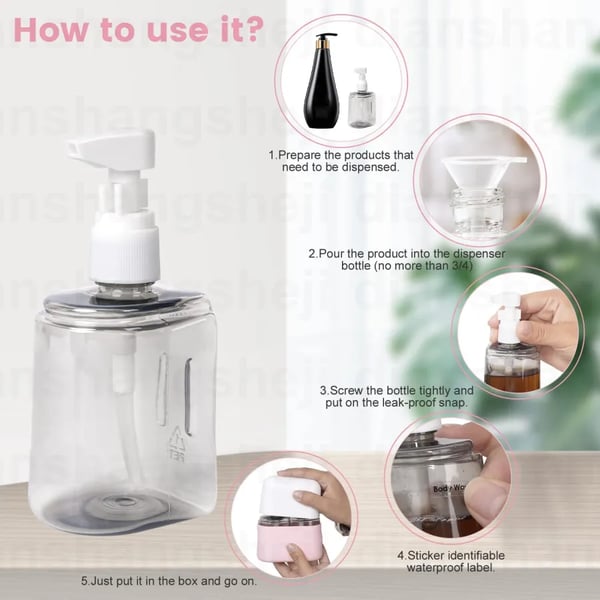 How to use it?

1.Prepare the products that need to be dispensed.

2.Pour the product into the dispenser bottle (no more than 3/4)

3.Screw the bottle tightly and put on the leak-proof snap.

Body Wa

4.Sticker identifiable waterproof label.

5.Just put it in the box and go on.

PET

dianshangsheji dianshangsheji dianshangsheji dianshangsheji