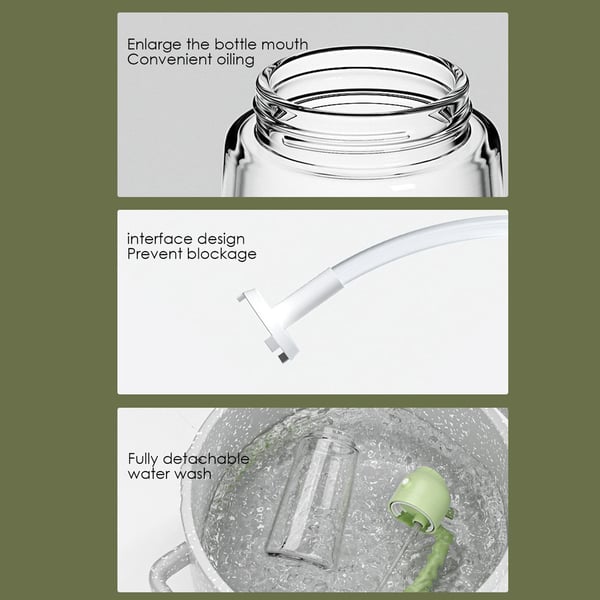 Enlarge the bottle mouth
Convenient oiling

interface design
Prevent blockage

Fully detachable
water wash