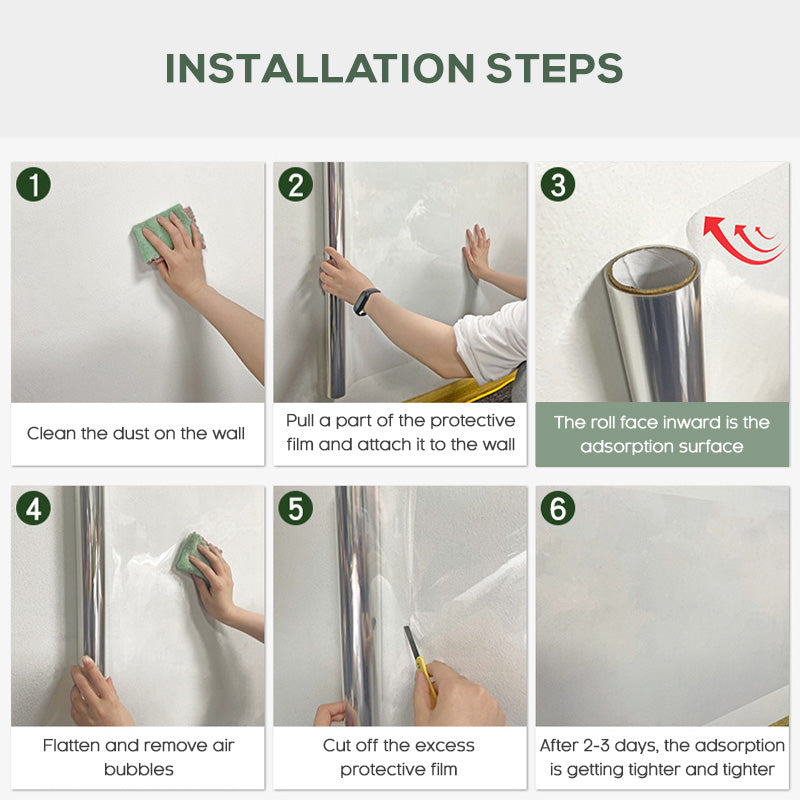 INSTALLATION STEPS

1

Clean the dust on the wall

2

Pull a part of the protective film and attach it to the wall

3

The roll face inward is the adsorption surface

4

Flatten and remove air bubbles

5

Cut off the excess protective film

6

After 2-3 days, the adsorption is getting tighter and tighter