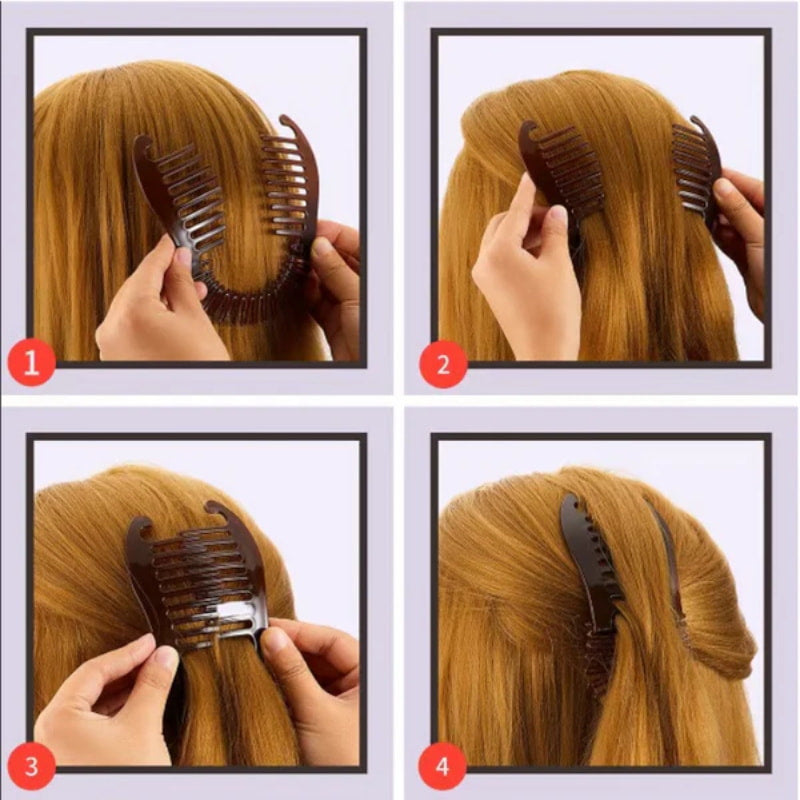 1
2
3
4