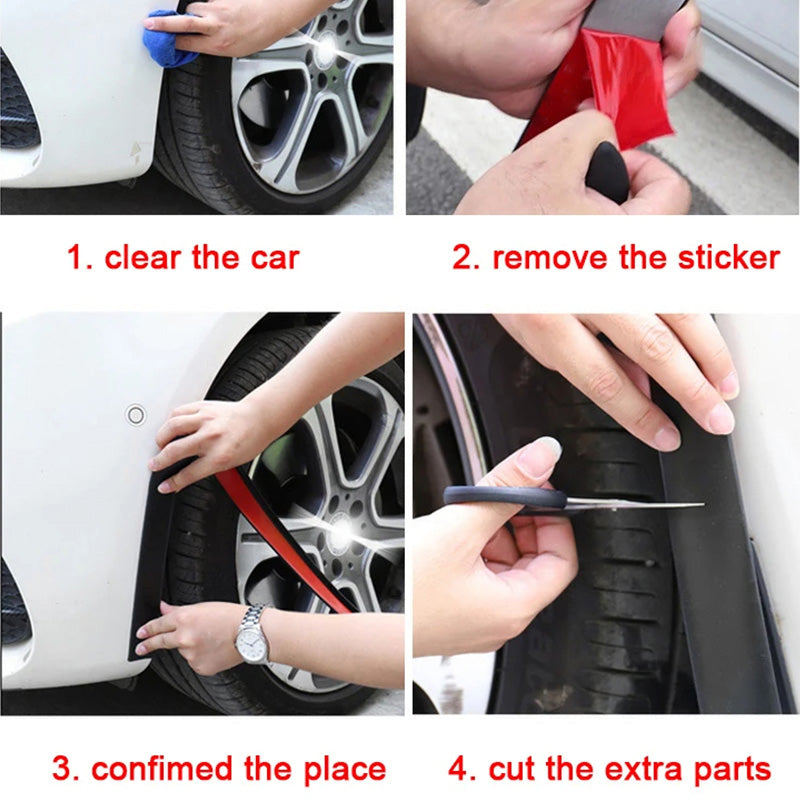 1. clear the car

2. remove the sticker

3. confimed the place

4. cut the extra parts