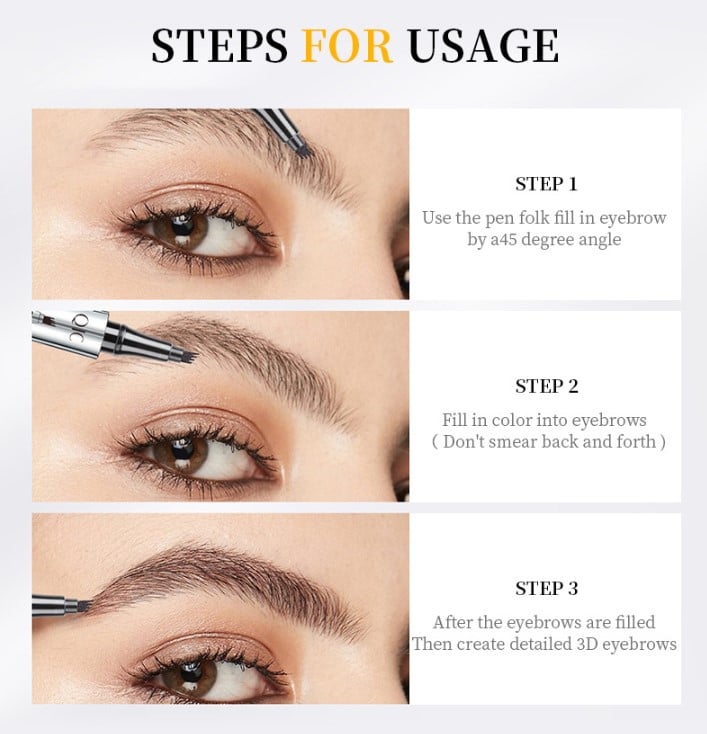 STEPS FOR USAGE

STEP 1
Use the pen folk fill in eyebrow by a45 degree angle

STEP 2
Fill in color into eyebrows ( Don't smear back and forth )

STEP 3
After the eyebrows are filled Then create detailed 3D eyebrows