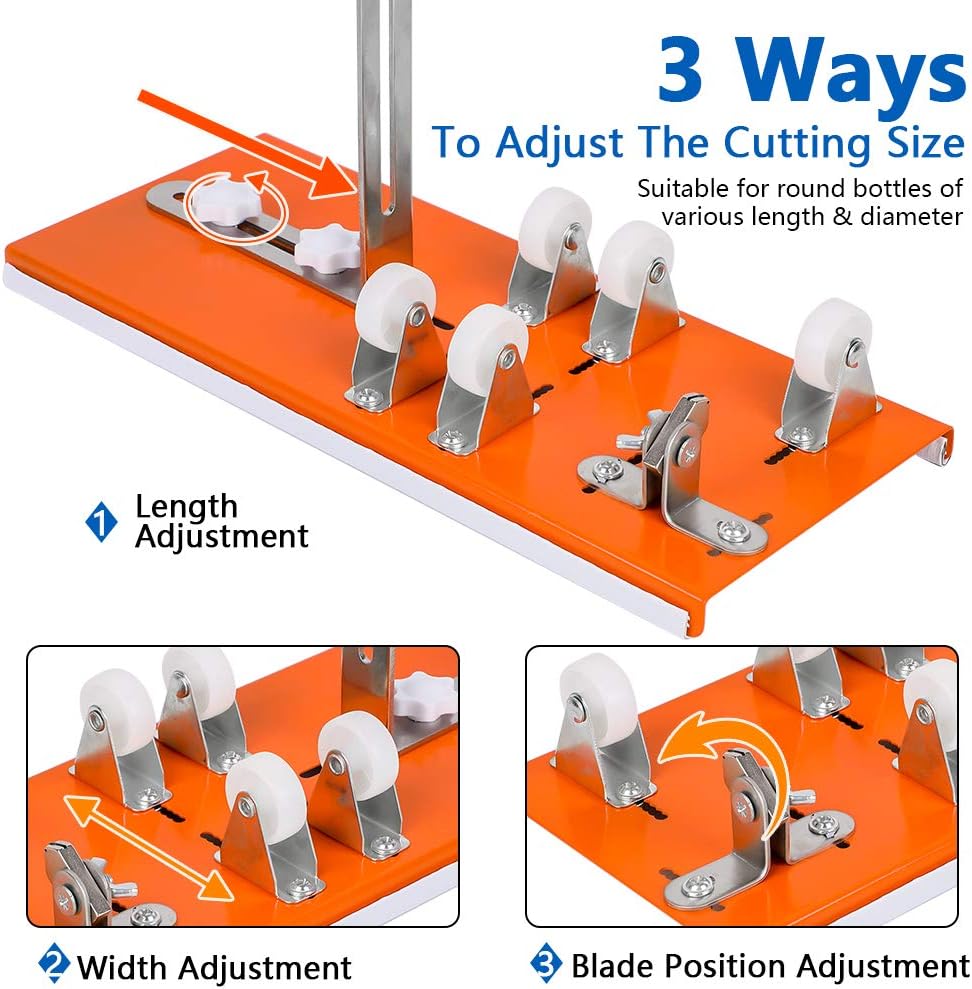 3 Ways
To Adjust The Cutting Size

Suitable for round bottles of various length & diameter

1 Length Adjustment

2 Width Adjustment

3 Blade Position Adjustment