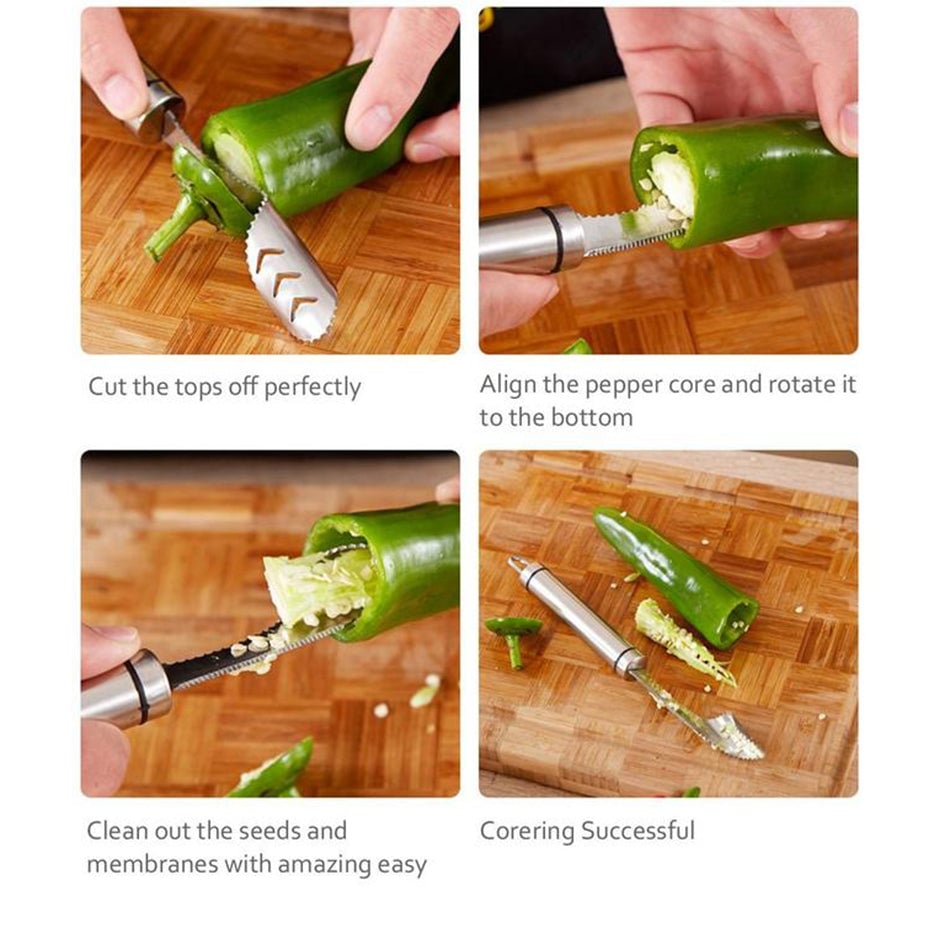 Cut the tops off perfectly

Align the pepper core and rotate it to the bottom

Clean out the seeds and membranes with amazing easy

Corering Successful